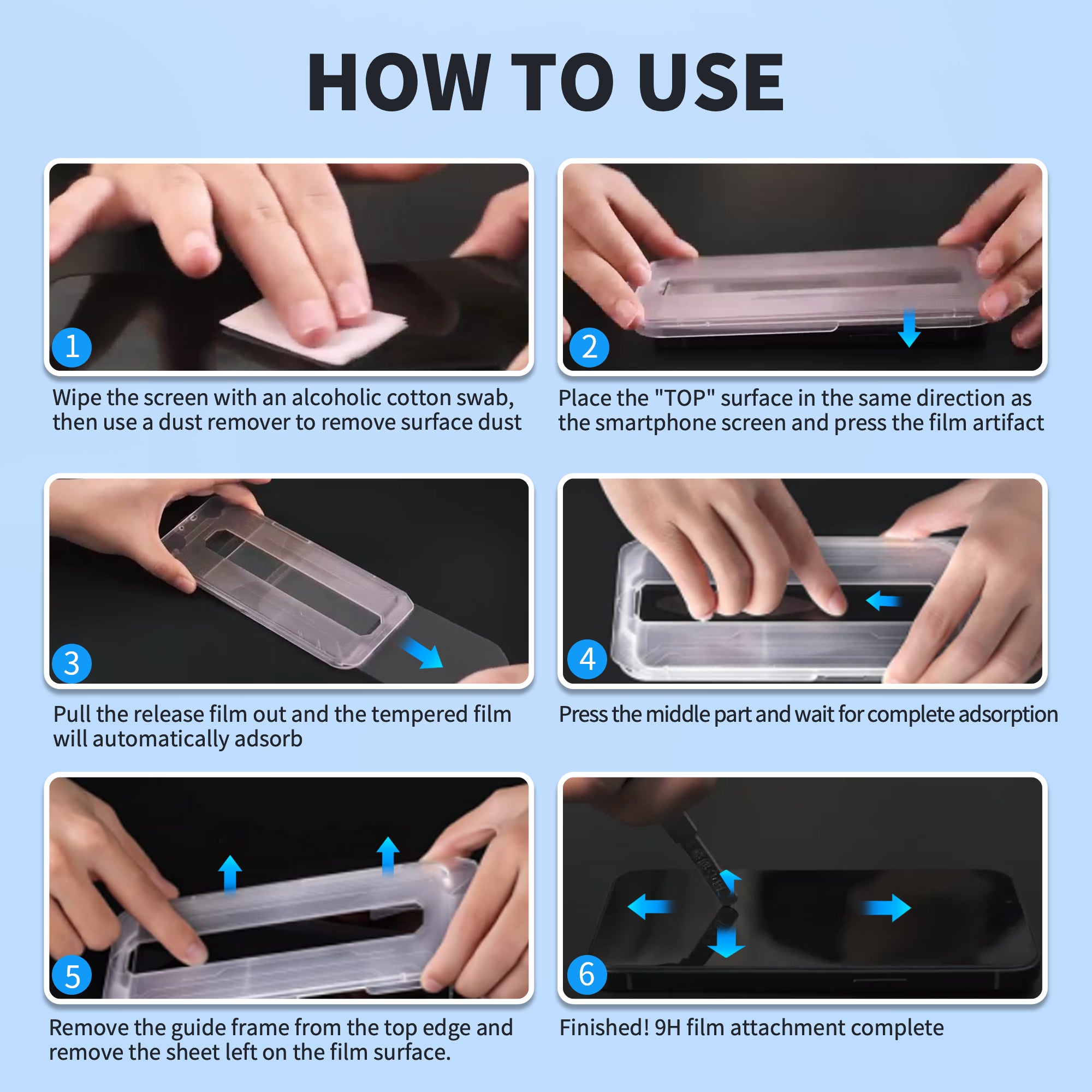 HOW TO USE

1

Wipe the screen with an alcoholic cotton swab, then use a dust remover to remove surface dust

2

Place the "TOP" surface in the same direction as the smartphone screen and press the film artifact

3

Pull the release film out and the tempered film will automatically adsorb

4

Press the middle part and wait for complete adsorption

5

Remove the guide frame from the top edge and remove the sheet left on the film surface.

6

Finished! 9H film attachment complete